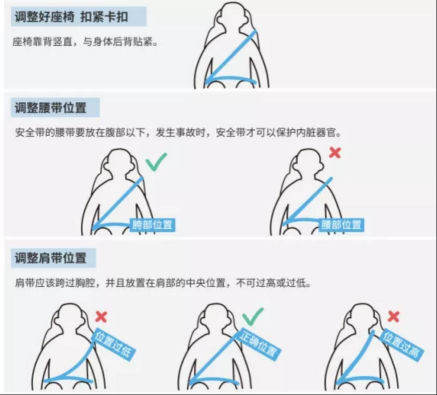 调整好座椅 扣紧卡扣

座椅靠背竖直，与身体后背贴紧。

调整腰带位置

安全带的腰带要放在腹部以下，发生事故时，安全带才可以保护内脏器官。

胯部位置

腰部位置

调整肩带位置

肩带应该跨过胸腔，并且放置在肩部的中央位置，不可过高或过低。

位置过低

正确位置

位置过高